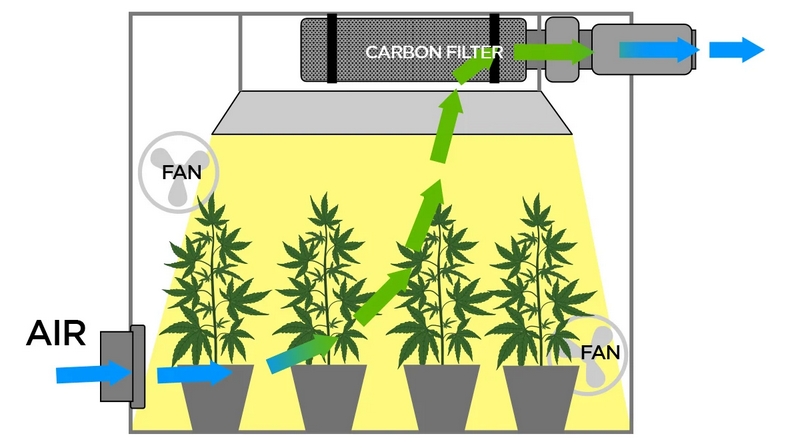 CARBON FILTER

FAN

AIR

FAN